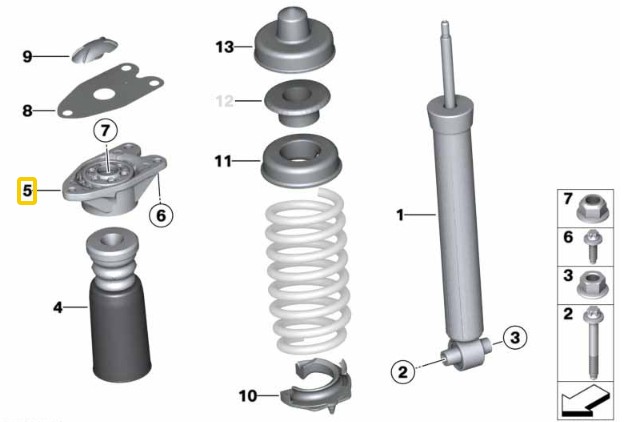 9
8
7
5
6
4
13
12
11
10
1
2
3
7
6
3
2