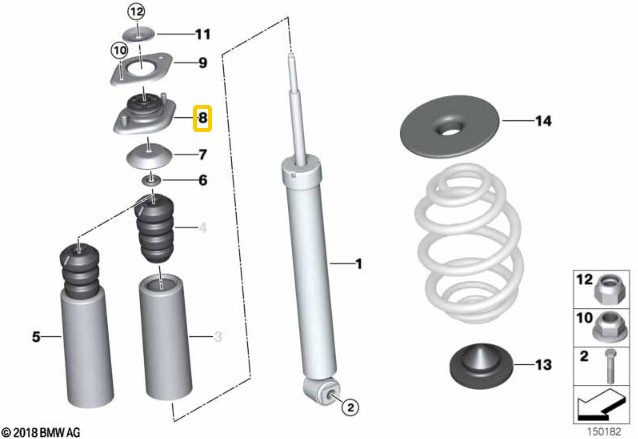 12
11
10
9
8
7
6
4
5
3
1
2
14
13
12
10
2
© 2018 BMW AG
150182