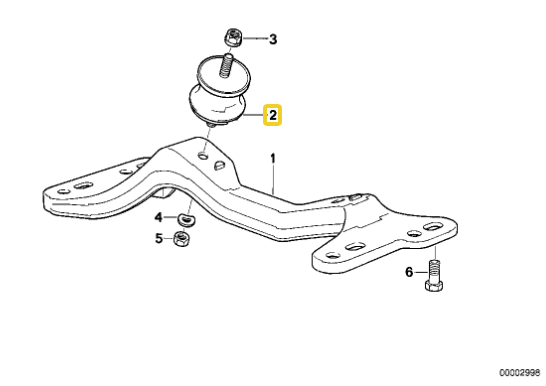 3
2
1
4
5
6
00002998